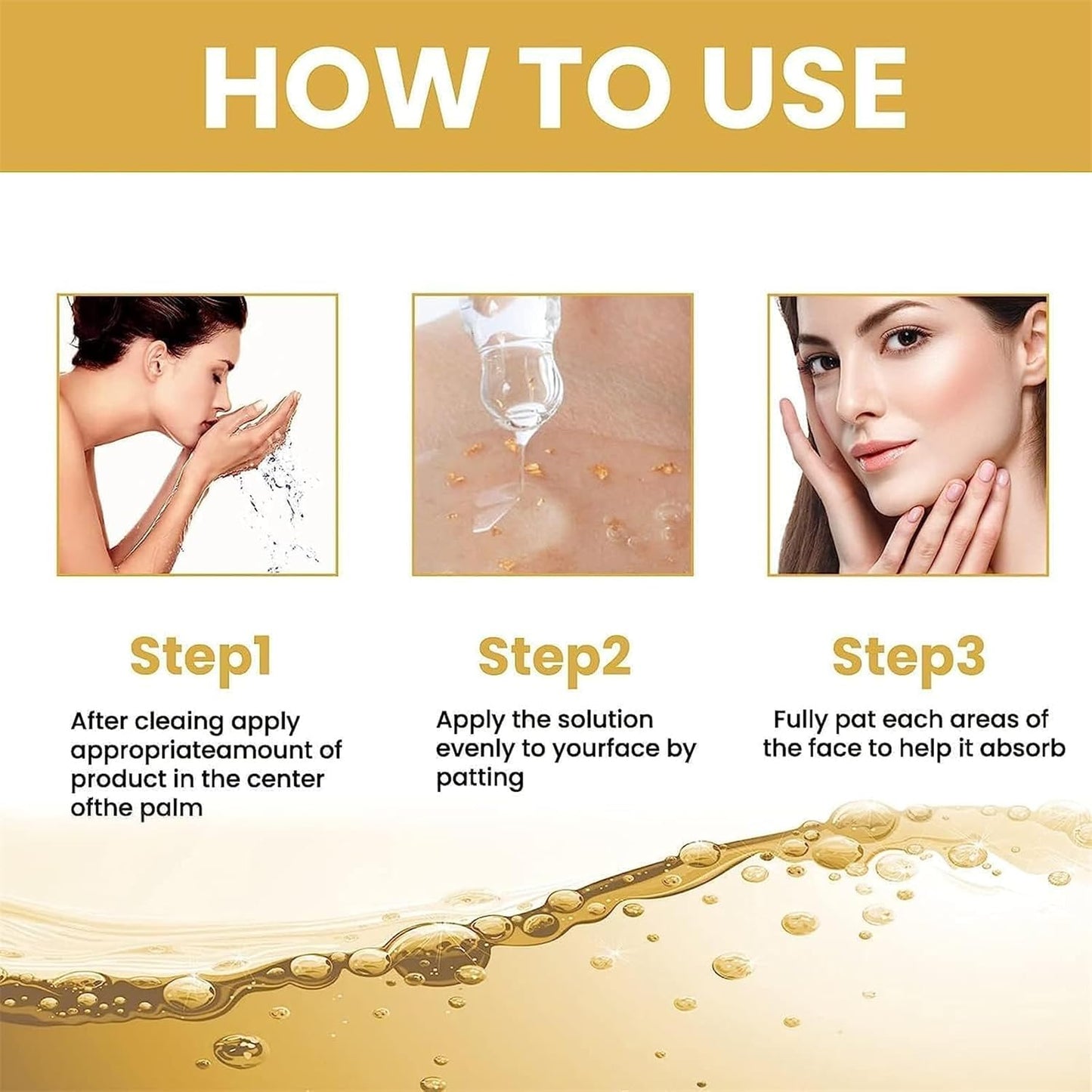 HOW TO USE

Step1

After cleaing apply appropriateamount of product in the center ofthe palm

Step2

Apply the solution evenly to yourface by patting

Step3

Fully pat each areas of the face to help it absorb