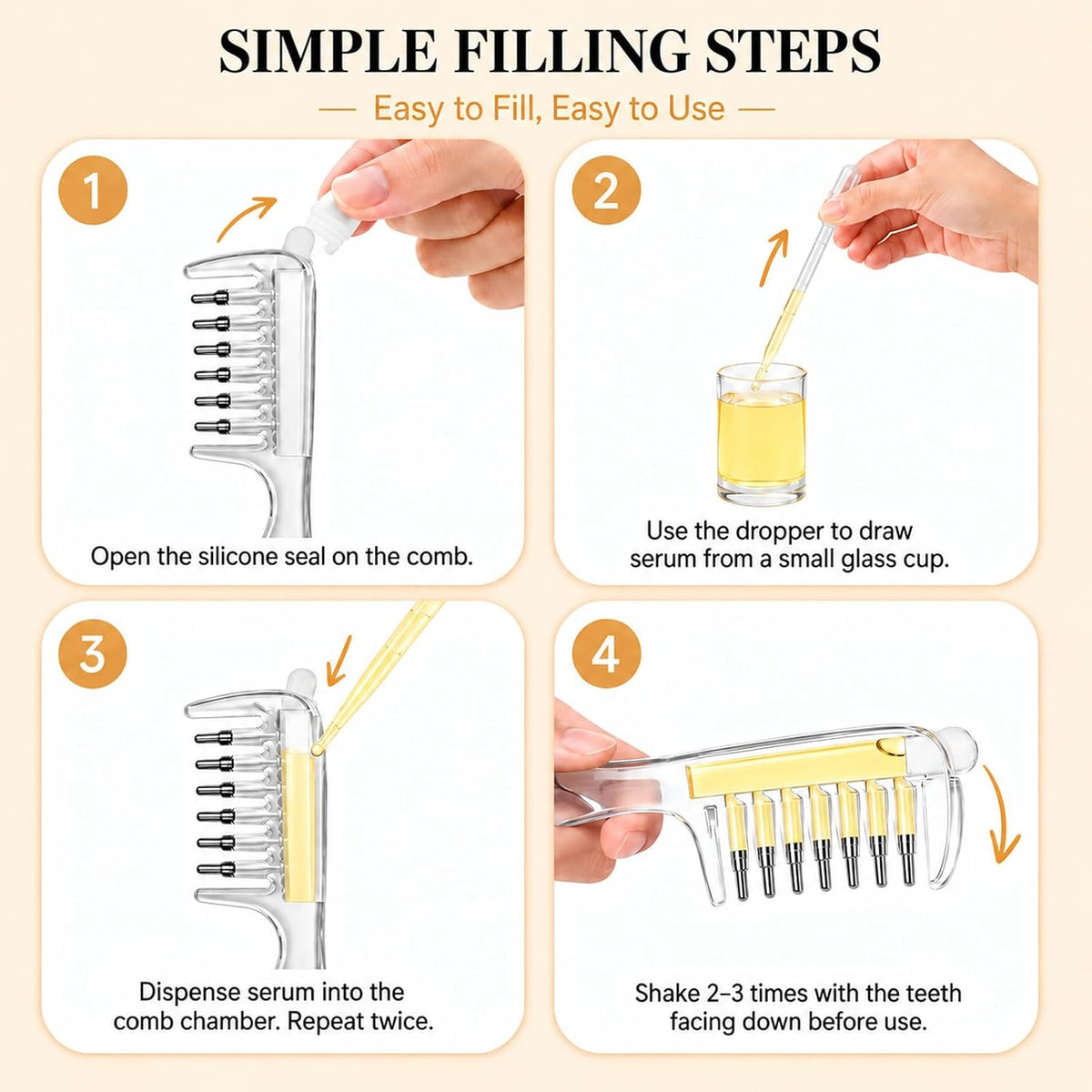 SIMPLE FILLING STEPS

— Easy to Fill, Easy to Use —

1

Open the silicone seal on the comb.

2

Use the dropper to draw serum from a small glass cup.

3

Dispense serum into the comb chamber. Repeat twice.

4

Shake 2–3 times with the teeth facing down before use.